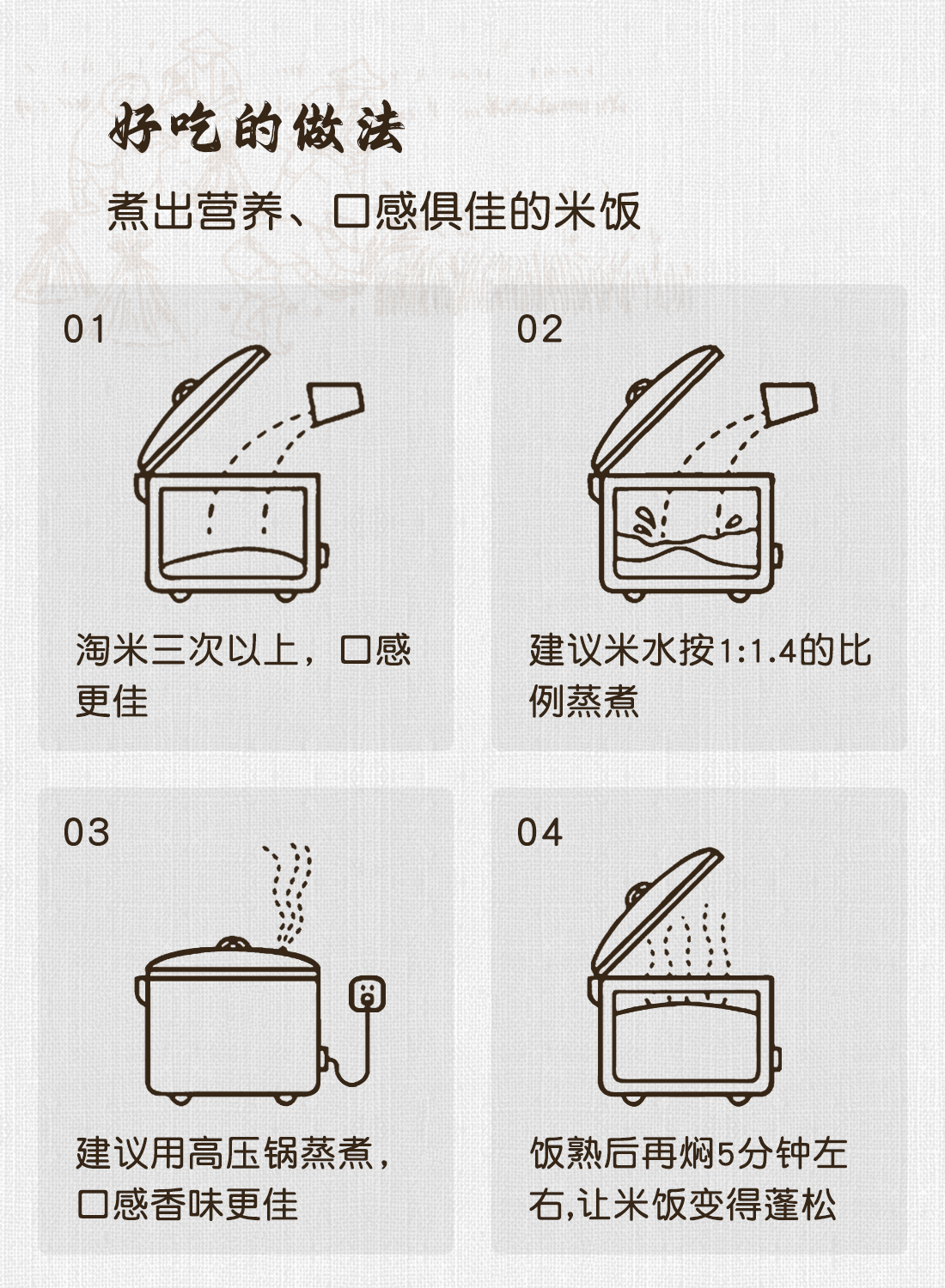 好吃的做法

煮出营养、口感俱佳的米饭

01

淘米三次以上，口感更佳

02

建议米水按1:1.4的比例蒸煮

03

建议用高压锅蒸煮，口感香味更佳

04

饭熟后再焖5分钟左右,让米饭变得蓬松